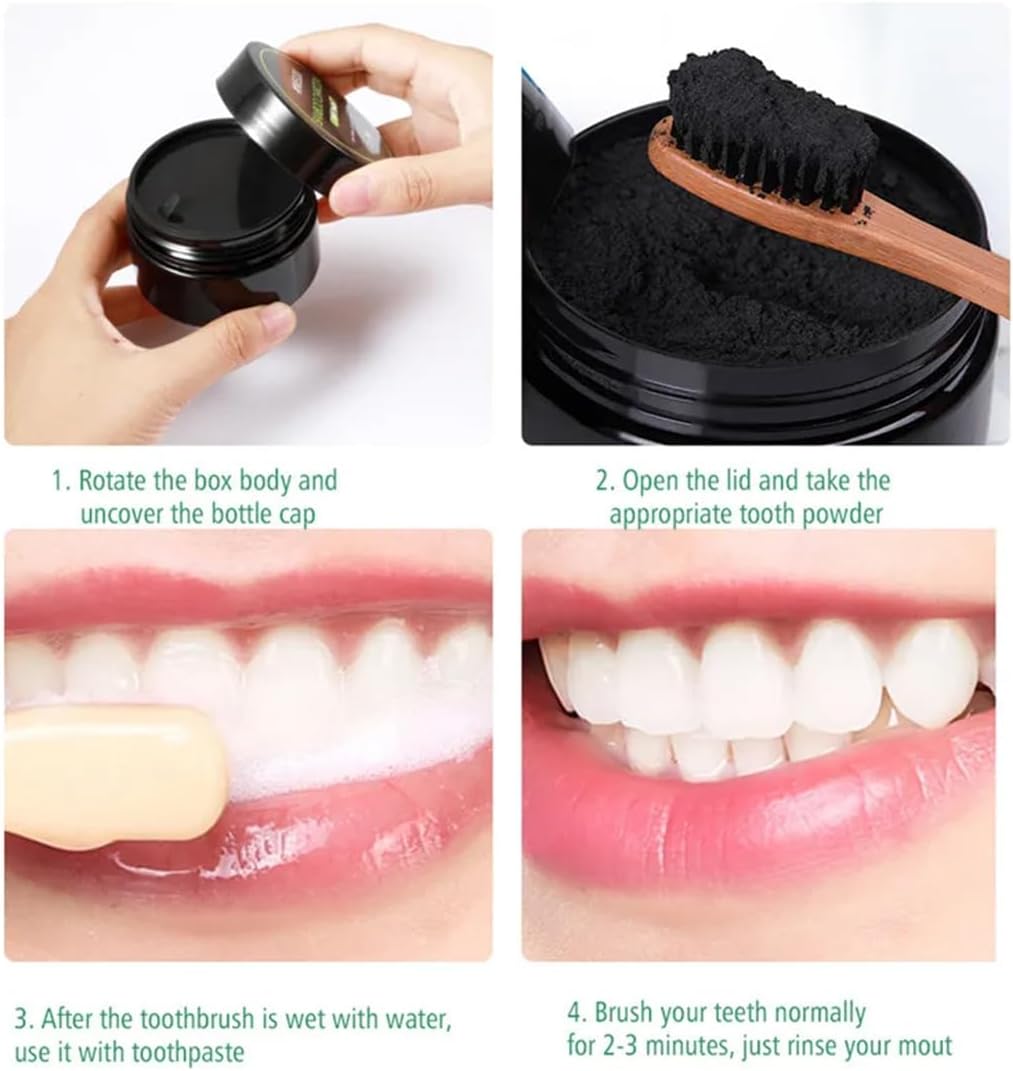 1. Rotate the box body and uncover the bottle cap

2. Open the lid and take the appropriate tooth powder

3. After the toothbrush is wet with water, use it with toothpaste

4. Brush your teeth normally for 2-3 minutes, just rinse your mout